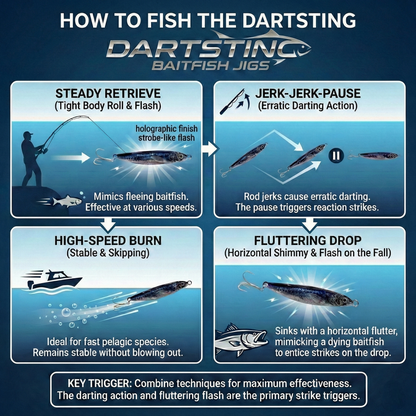 HOW TO FISH THE DARTSTING

DARTSTING
BAITFISH JIGS

STEADY RETRIEVE
(Tight Body Roll & Flash)

holographic finish
strobe-like flash

Mimics fleeing baitfish.
Effective at various speeds.

JERK-JERK-PAUSE
(Erratic Darting Action)

Rod jerks cause erratic darting.
The pause triggers reaction strikes.

HIGH-SPEED BURN
(Stable & Skipping)

Ideal for fast pelagic species.
Remains stable without blowing out.

FLUTTERING DROP
(Horizontal Shimmy & Flash on the Fall)

Sinks with a horizontal flutter, mimicking a dying baitfish to entice strikes on the drop.

KEY TRIGGER: Combine techniques for maximum effectiveness.
The darting action and fluttering flash are the primary strike triggers.