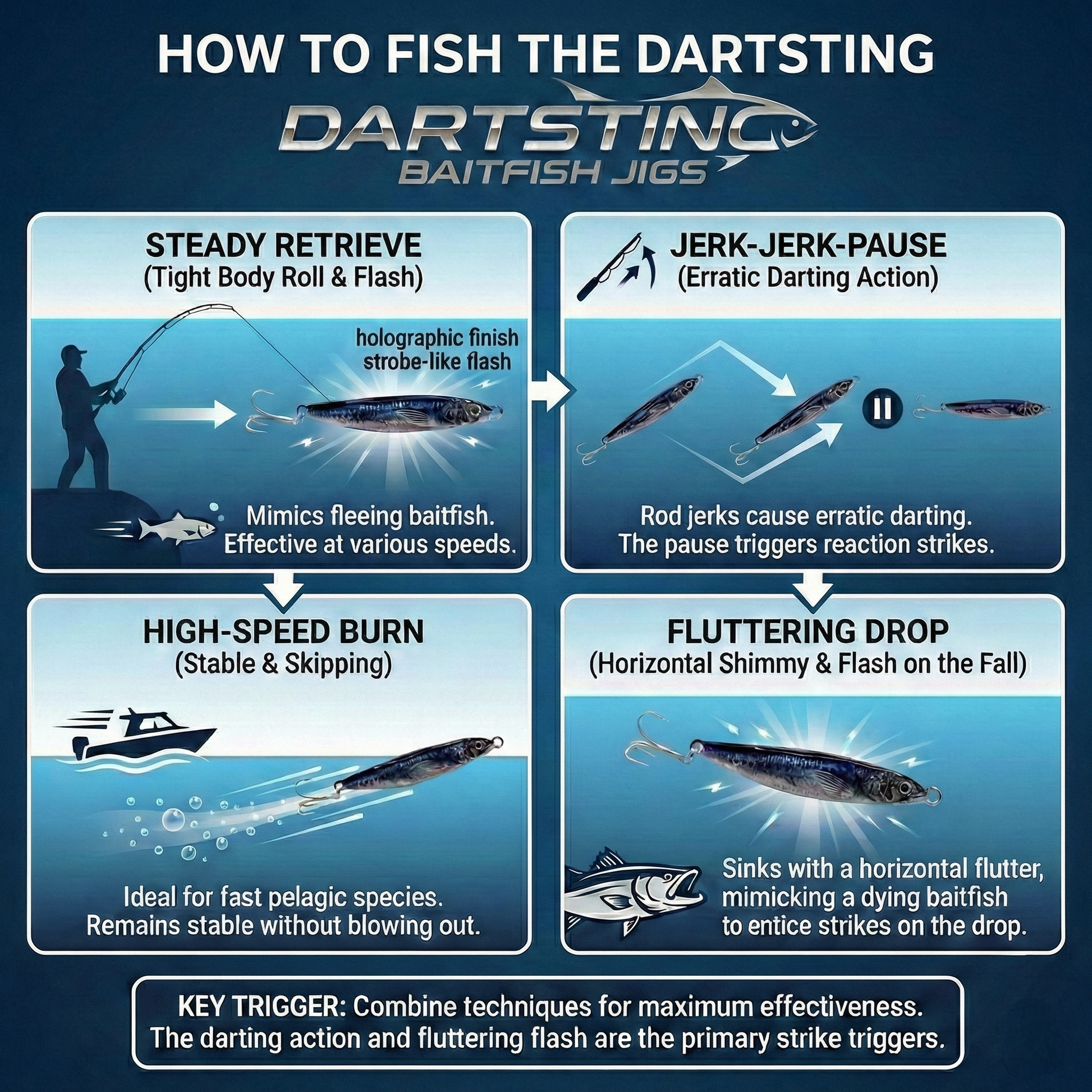 HOW TO FISH THE DARTSTING

DARTSTING
BAITFISH JIGS

STEADY RETRIEVE
(Tight Body Roll & Flash)

holographic finish
strobe-like flash

Mimics fleeing baitfish.
Effective at various speeds.

JERK-JERK-PAUSE
(Erratic Darting Action)

Rod jerks cause erratic darting.
The pause triggers reaction strikes.

HIGH-SPEED BURN
(Stable & Skipping)

Ideal for fast pelagic species.
Remains stable without blowing out.

FLUTTERING DROP
(Horizontal Shimmy & Flash on the Fall)

Sinks with a horizontal flutter,
mimicking a dying baitfish
to entice strikes on the drop.

KEY TRIGGER: Combine techniques for maximum effectiveness.
The darting action and fluttering flash are the primary strike triggers.