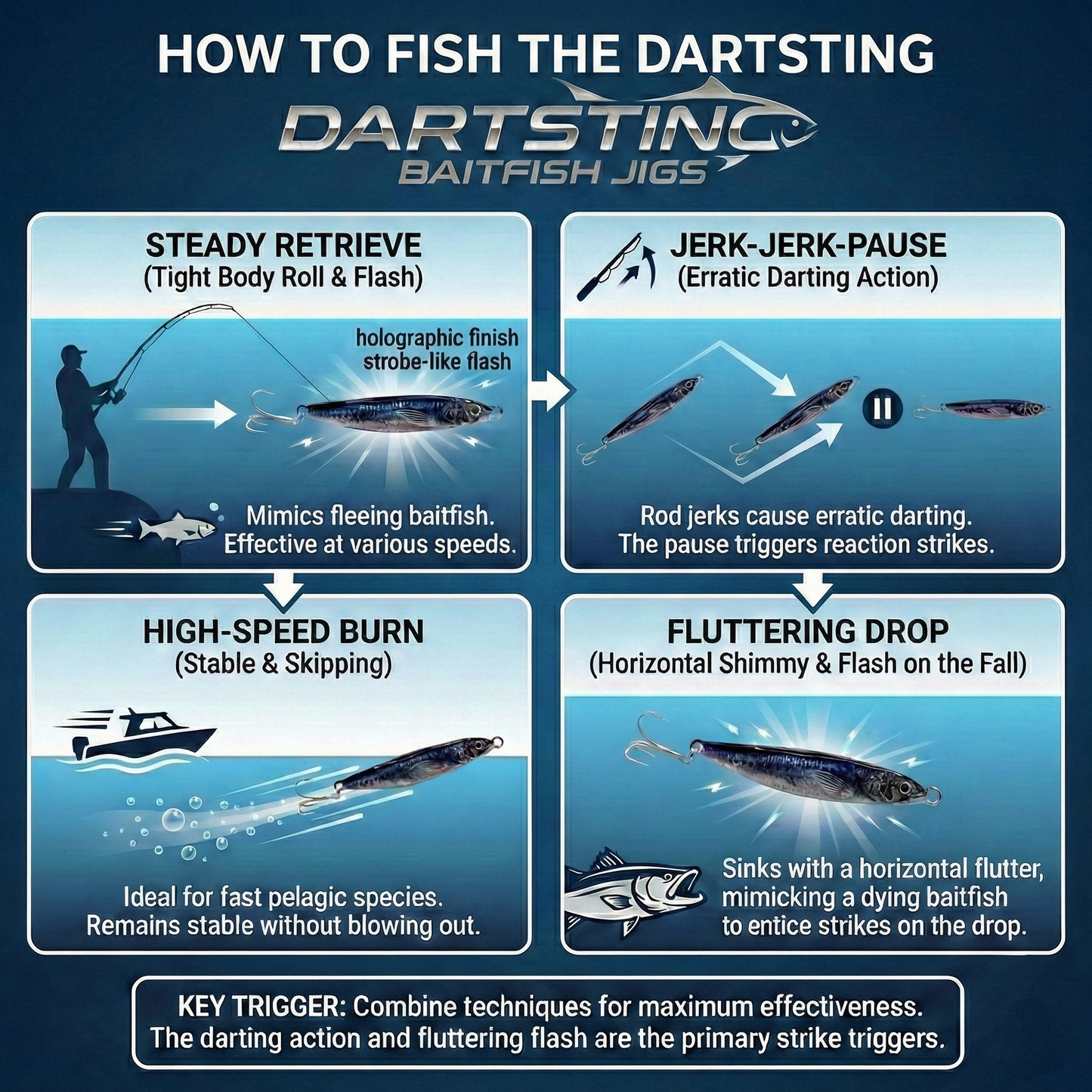 HOW TO FISH THE DARTSTING

DARTSTING
BAITFISH JIGS

STEADY RETRIEVE
(Tight Body Roll & Flash)

holographic finish
strobe-like flash

Mimics fleeing baitfish.
Effective at various speeds.

JERK-JERK-PAUSE
(Erratic Darting Action)

Rod jerks cause erratic darting.
The pause triggers reaction strikes.

HIGH-SPEED BURN
(Stable & Skipping)

Ideal for fast pelagic species.
Remains stable without blowing out.

FLUTTERING DROP
(Horizontal Shimmy & Flash on the Fall)

Sinks with a horizontal flutter, mimicking a dying baitfish to entice strikes on the drop.

KEY TRIGGER: Combine techniques for maximum effectiveness.
The darting action and fluttering flash are the primary strike triggers.